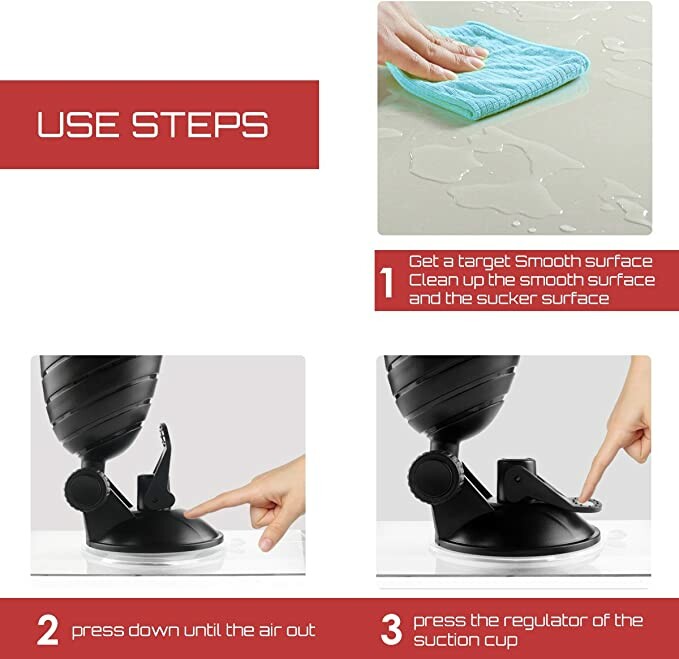 USE STEPS

1 Get a target Smooth surface
Clean up the smooth surface
and the sucker surface

2 press down until the air out

3 press the regulator of the suction cup